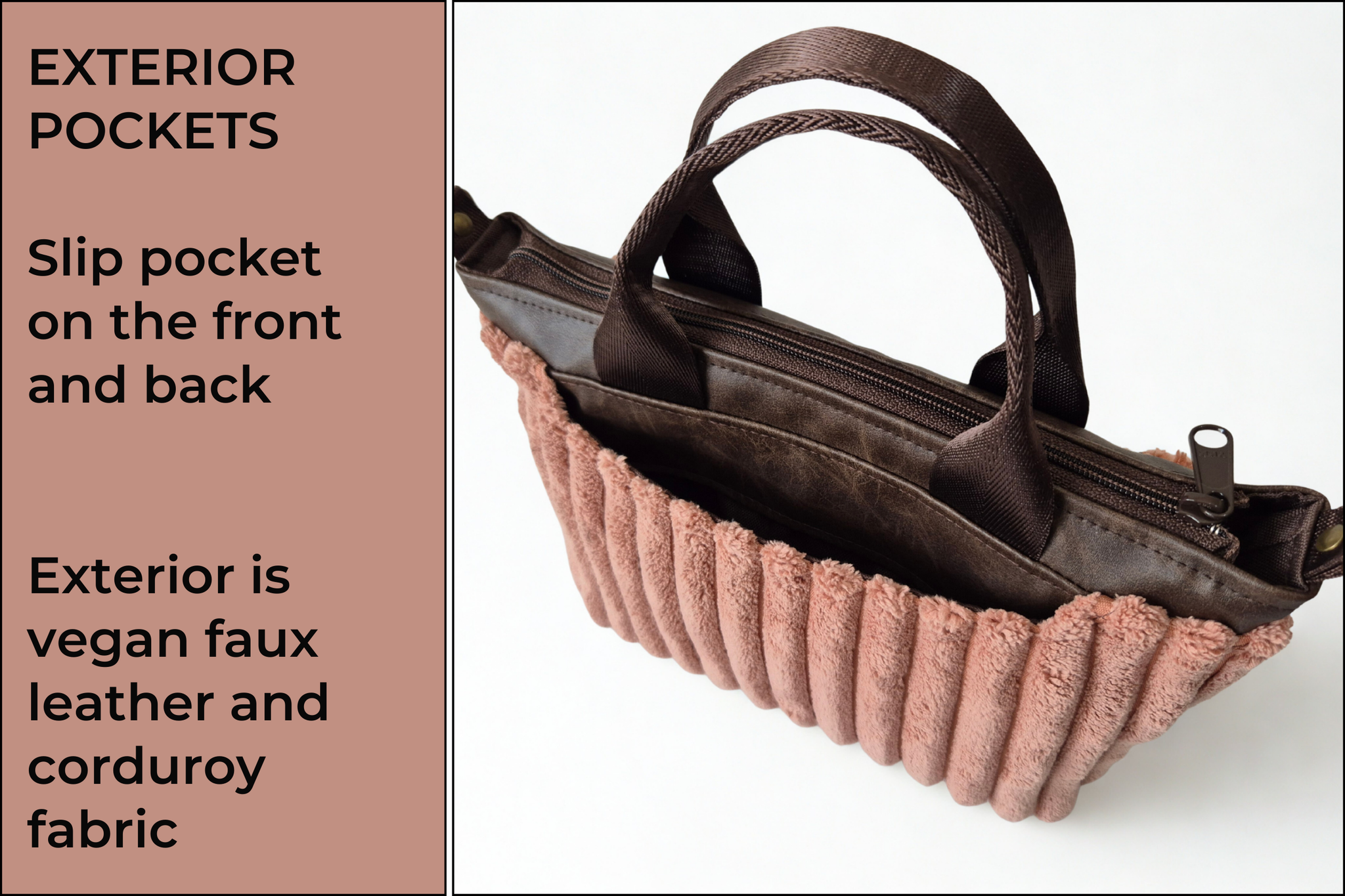 EXTERIOR POCKETS

Slip pocket on the front and back

Exterior is vegan faux leather and corduroy fabric