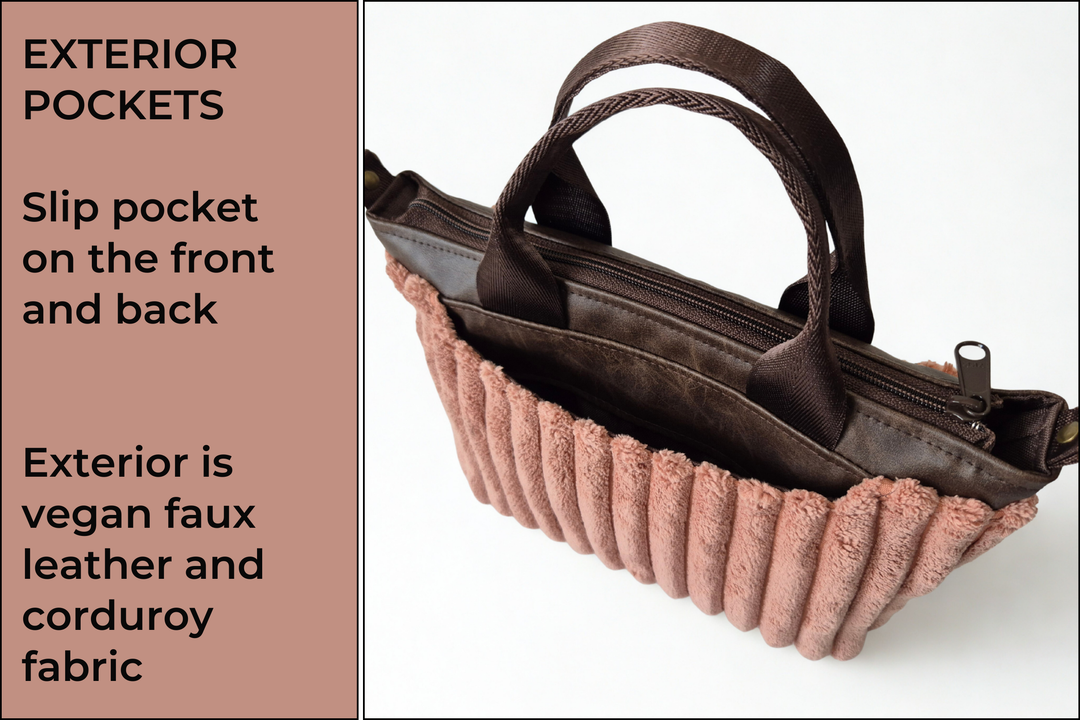 EXTERIOR POCKETS

Slip pocket on the front and back

Exterior is vegan faux leather and corduroy fabric