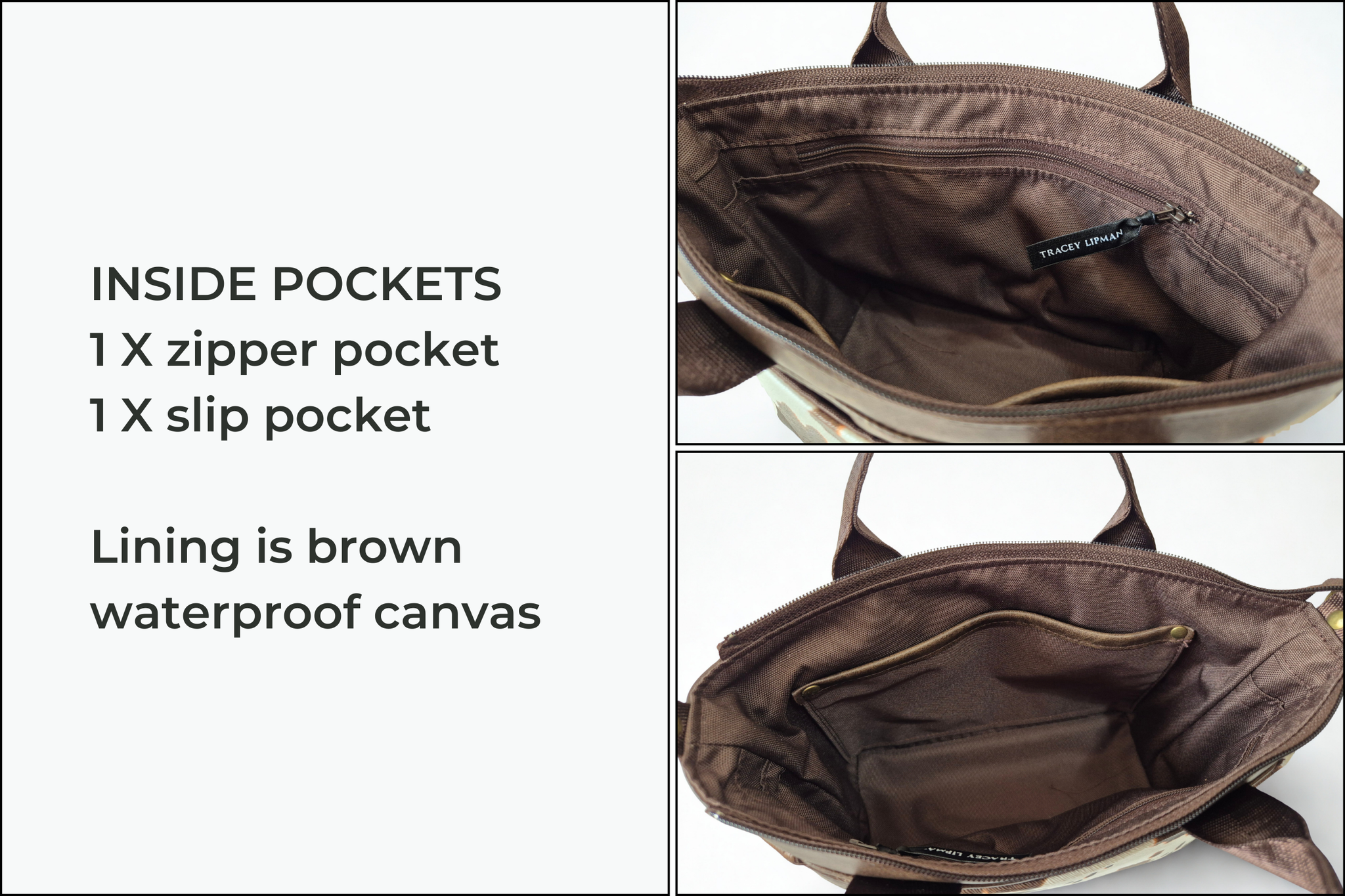 INSIDE POCKETS
1 X zipper pocket
1 X slip pocket

Lining is brown waterproof canvas

TRACEY LIPMAN

TRACEY LIPMAN