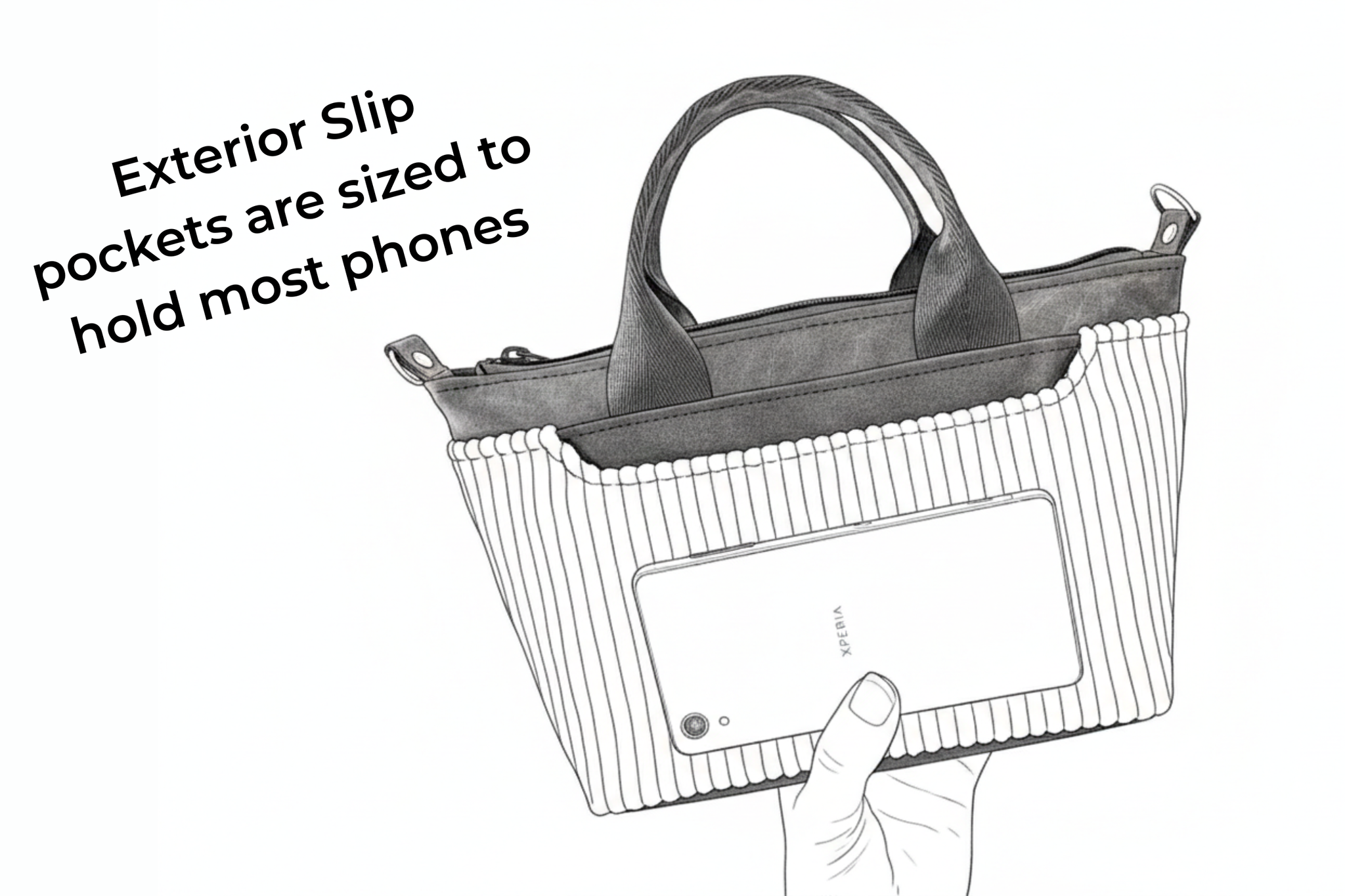 Exterior Slip pockets are sized to hold most phones

XPERIA