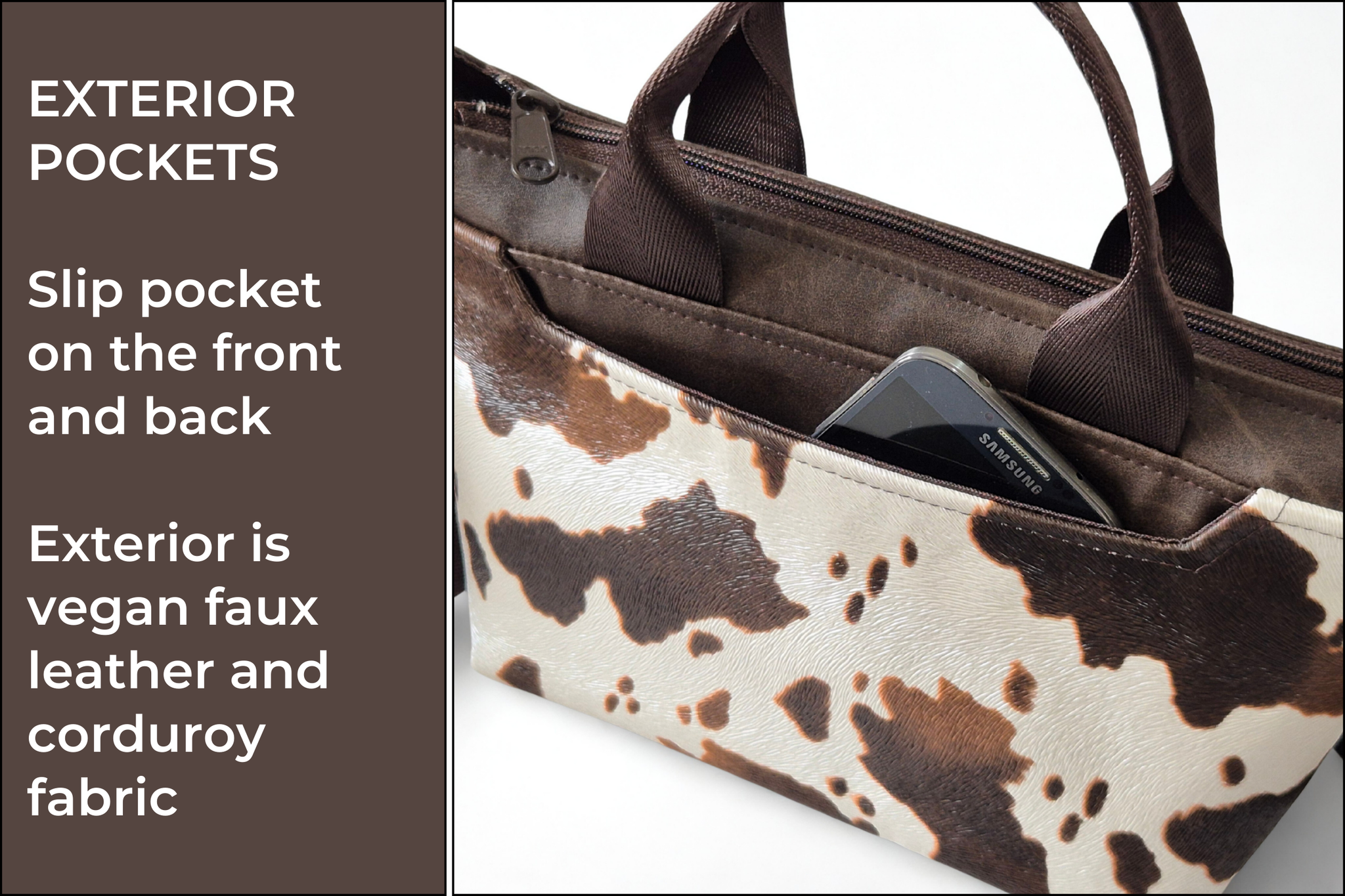 EXTERIOR POCKETS

Slip pocket on the front and back

Exterior is vegan faux leather and corduroy fabric

SAMSUNG