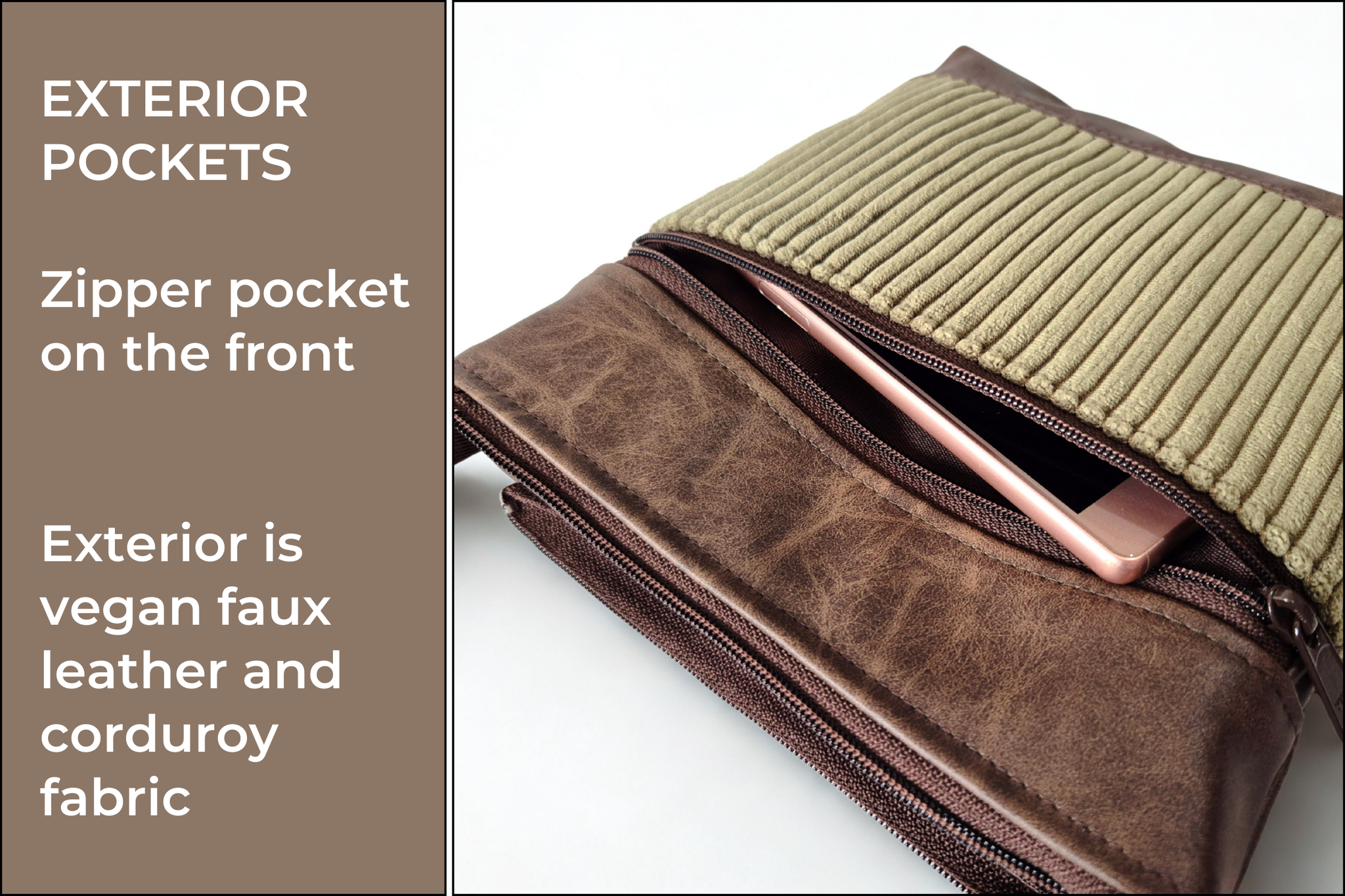 EXTERIOR POCKETS

Zipper pocket on the front

Exterior is vegan faux leather and corduroy fabric