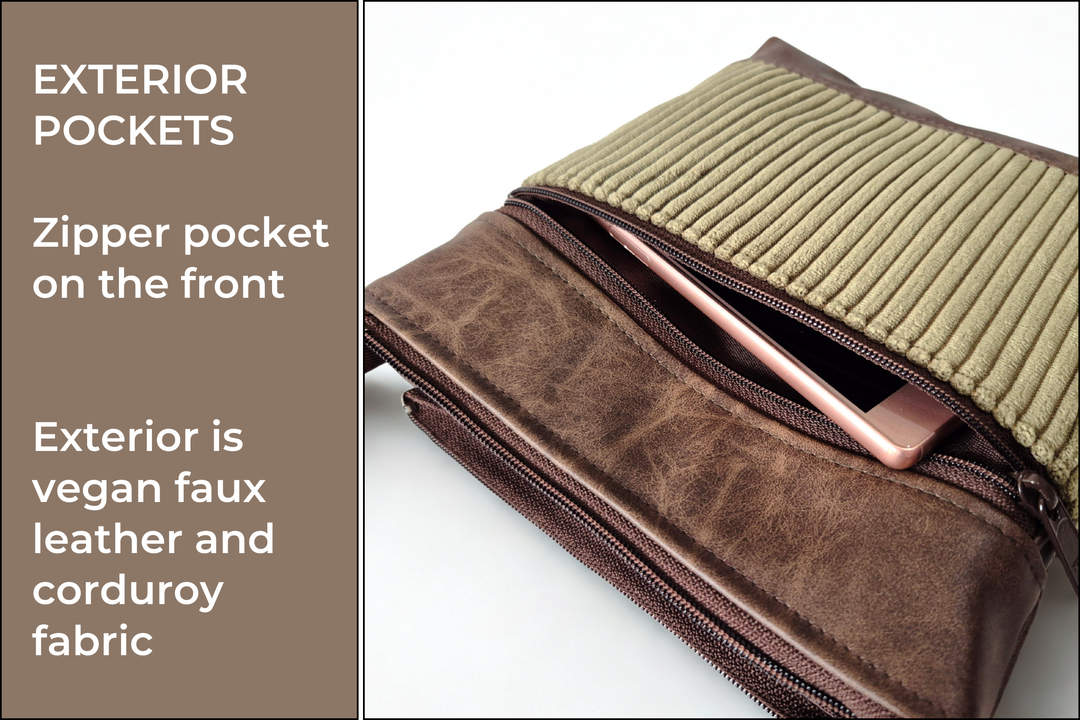 EXTERIOR POCKETS

Zipper pocket on the front

Exterior is vegan faux leather and corduroy fabric