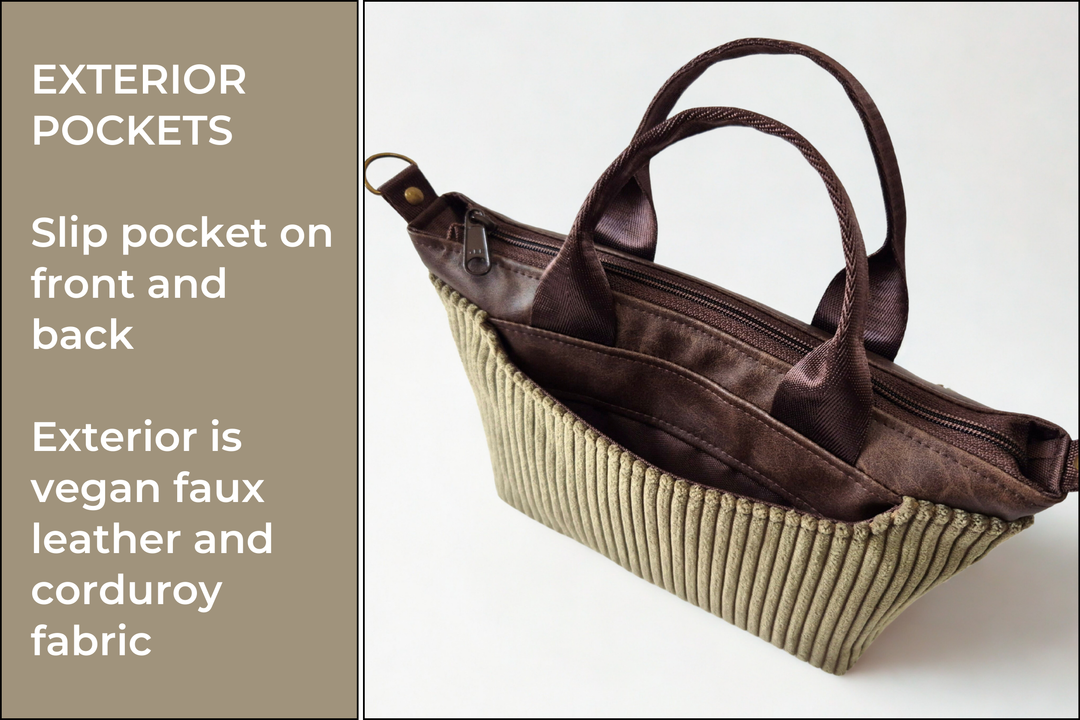 EXTERIOR POCKETS

Slip pocket on front and back

Exterior is vegan faux leather and corduroy fabric