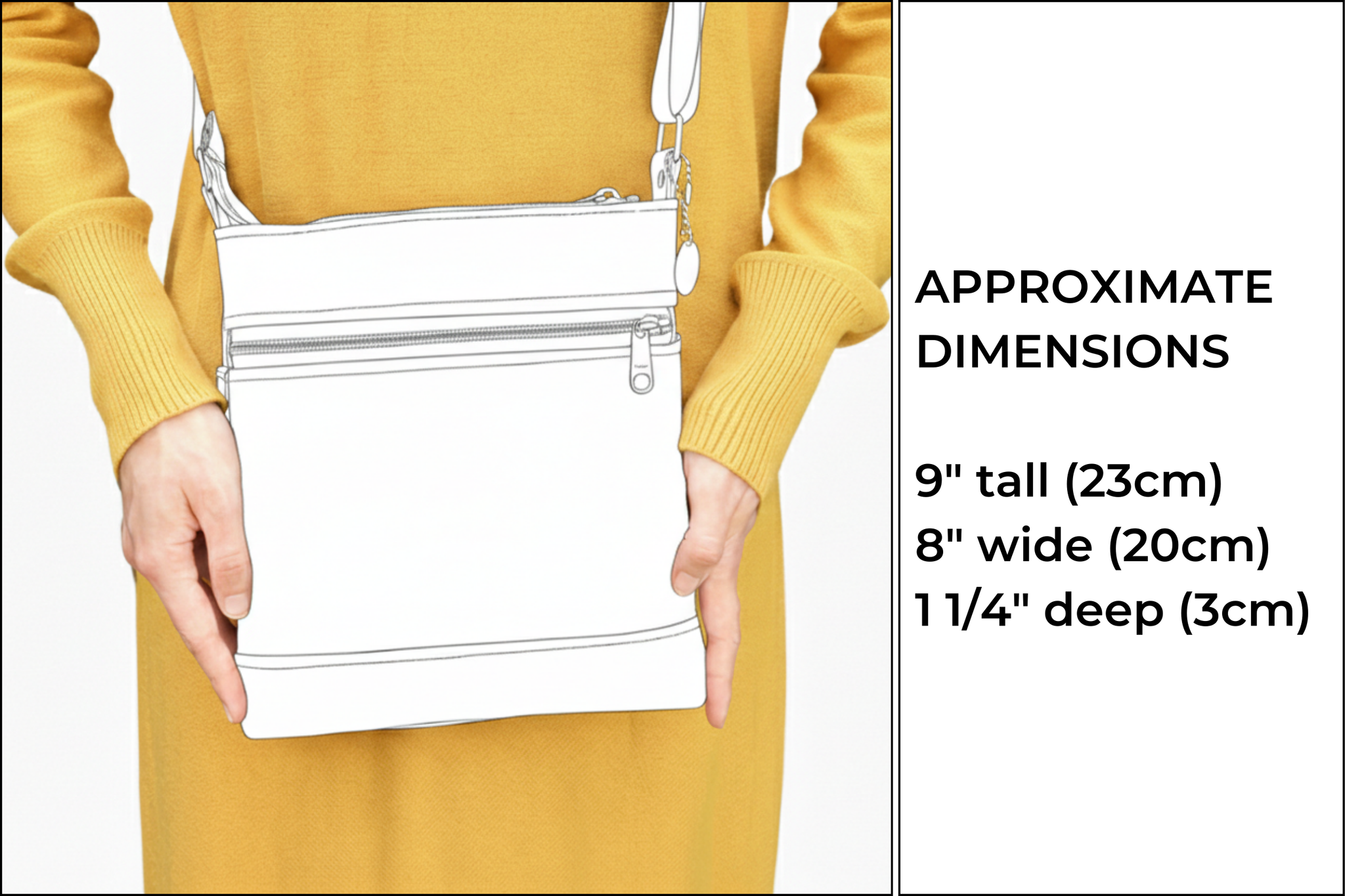 APPROXIMATE DIMENSIONS

9" tall (23cm)
8" wide (20cm)
1 1/4" deep (3cm)