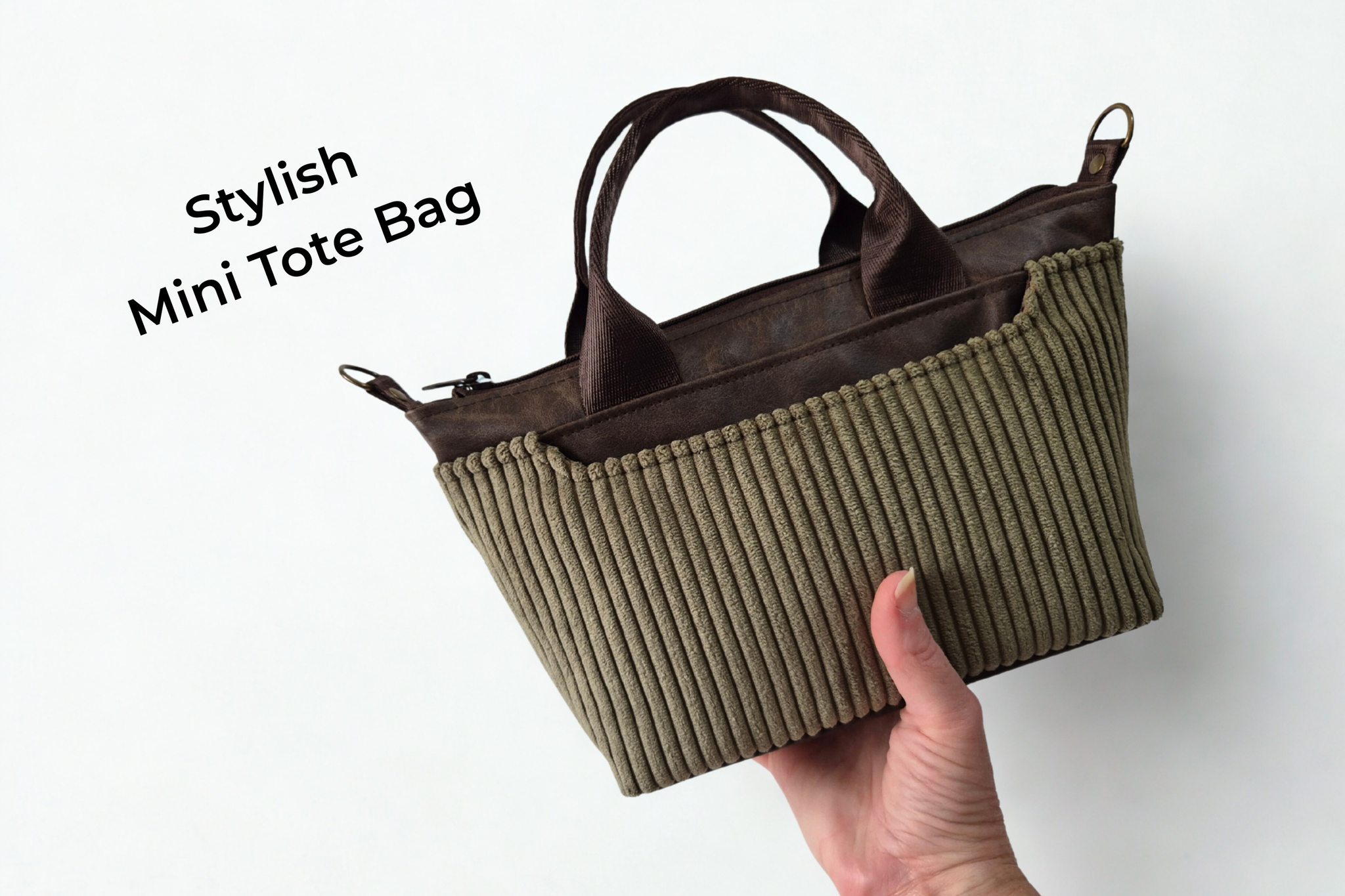 Stylish
Mini Tote Bag