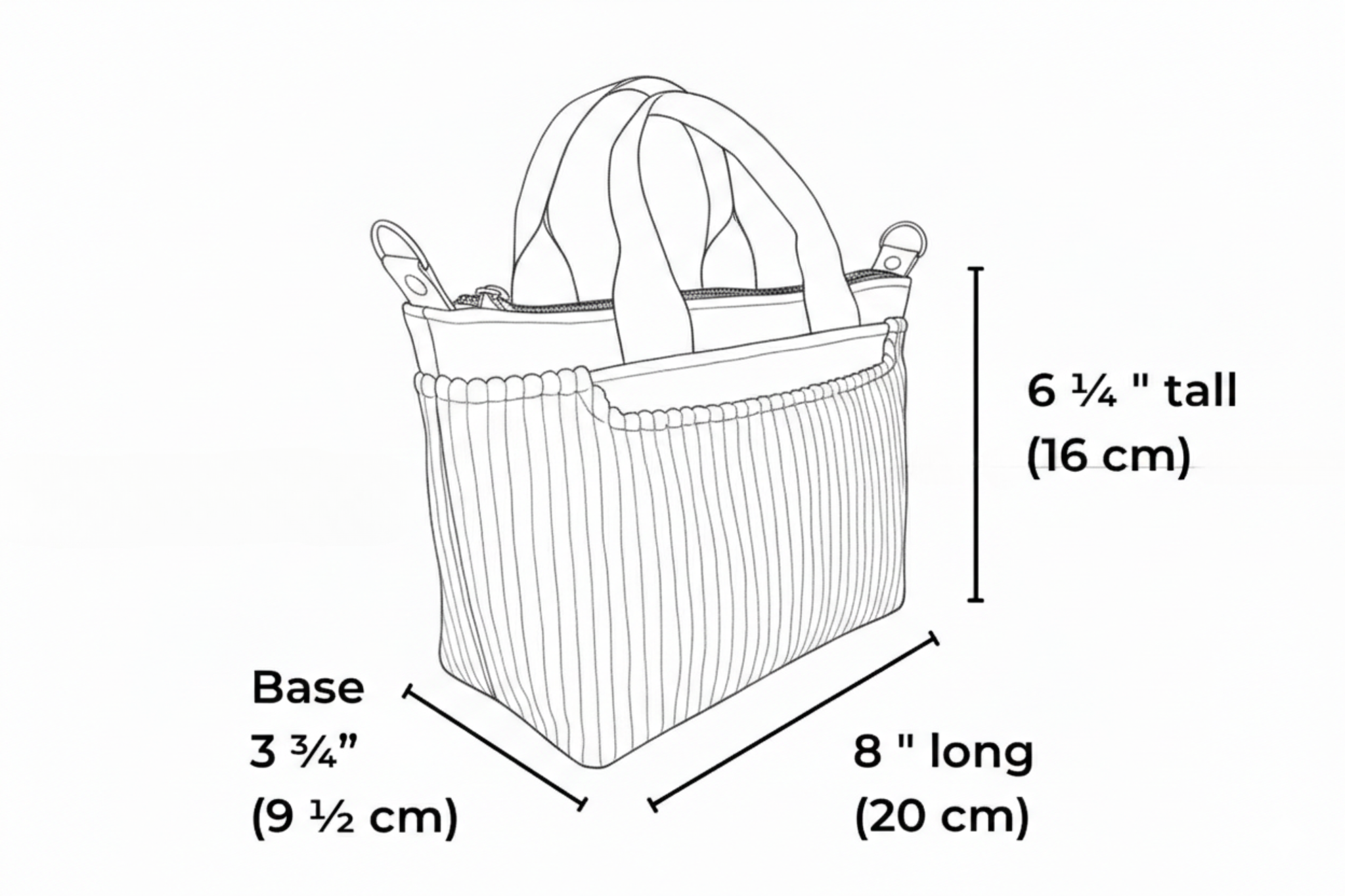 6 ¼ " tall
(16 cm)

Base
3 ¾”
(9 ½ cm)

8 " long
(20 cm)