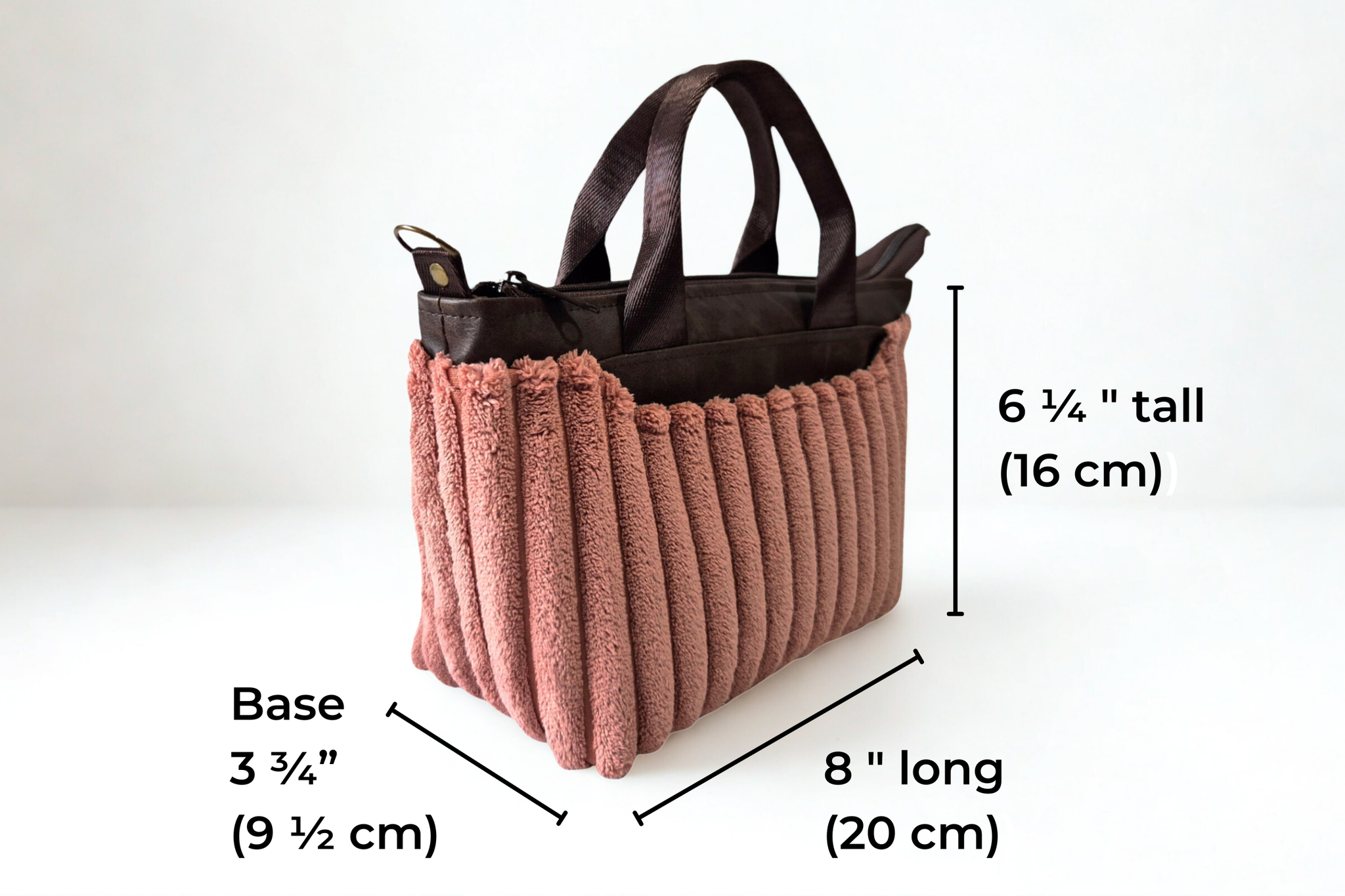 6 ¼ " tall
(16 cm)

Base
3 ¾”
(9 ½ cm)

8 " long
(20 cm)