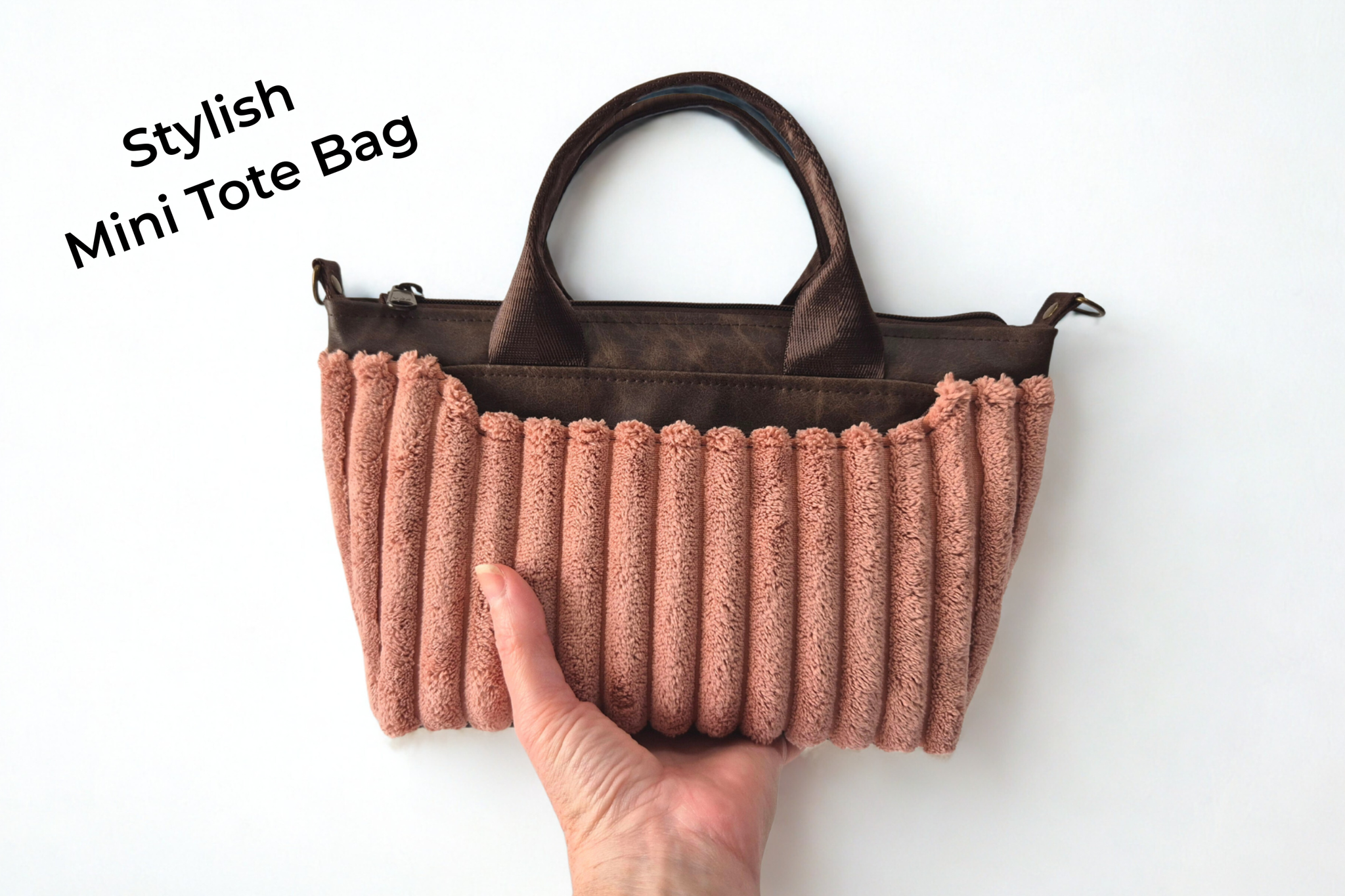 Stylish
Mini Tote Bag