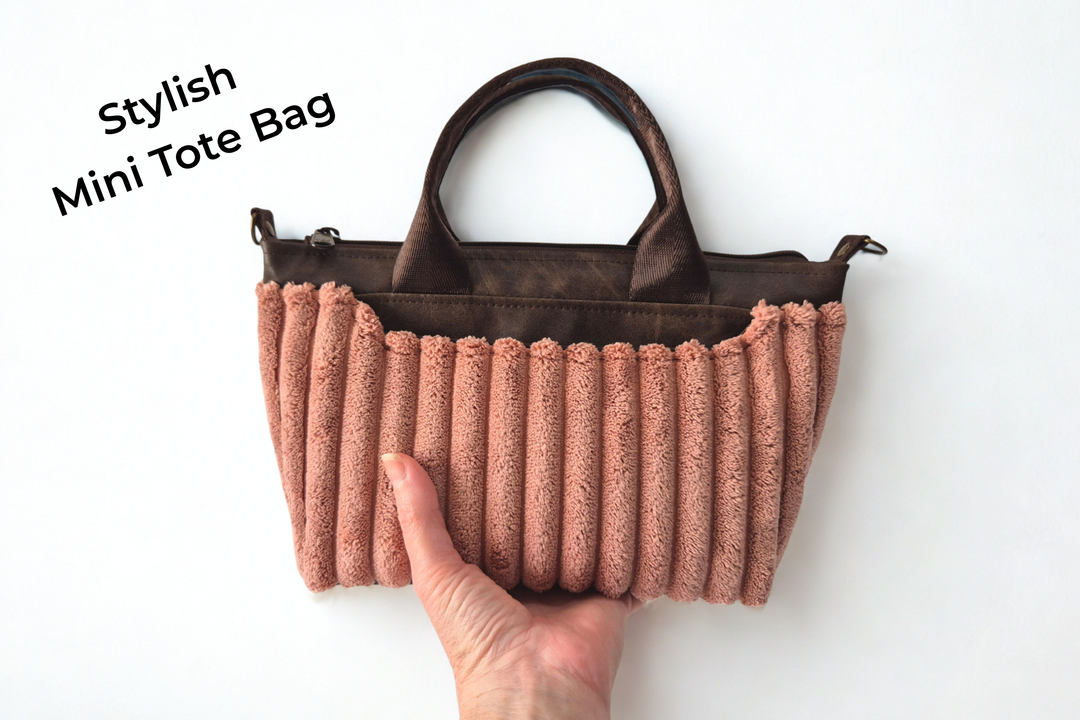 Stylish
Mini Tote Bag